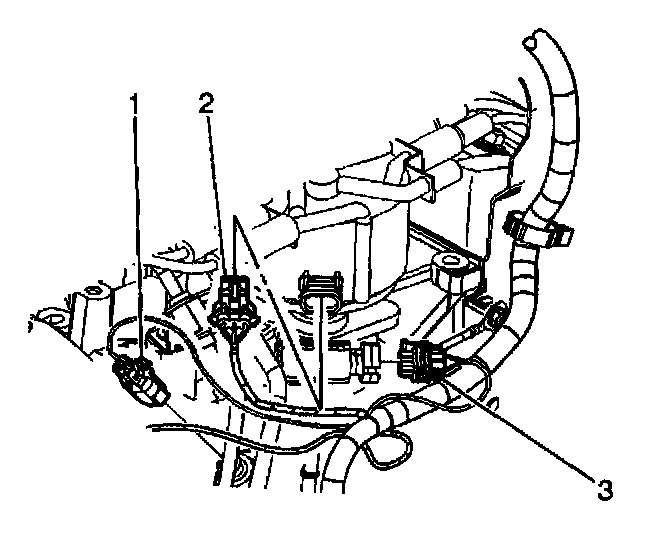 1
2
3