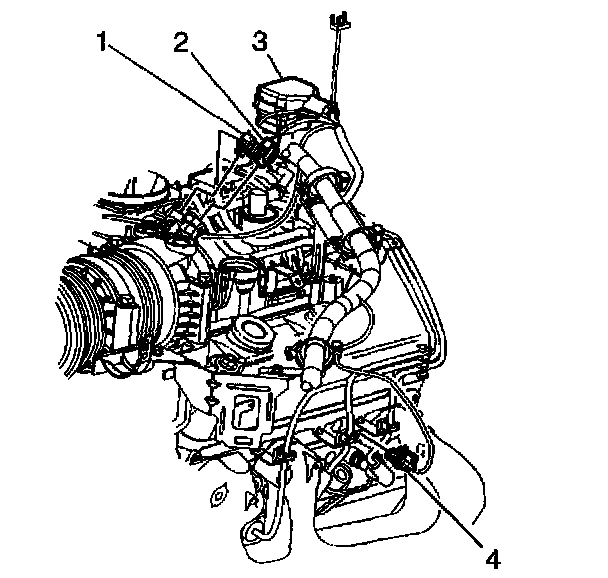 1
2
3
4