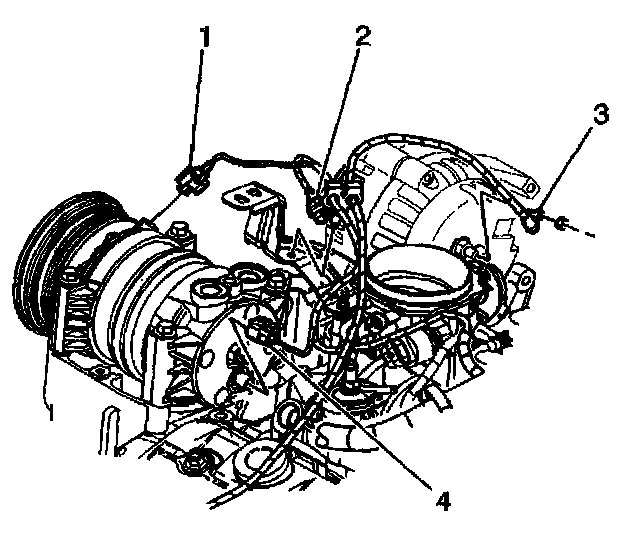 1
2
3
4