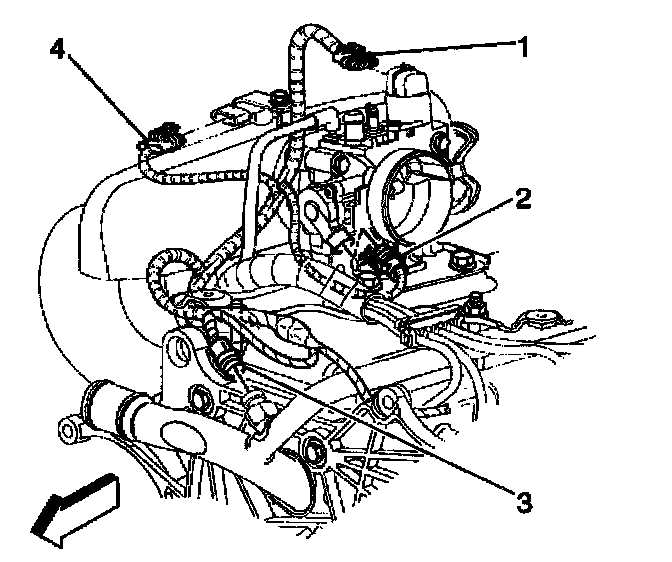 4
1
2
3