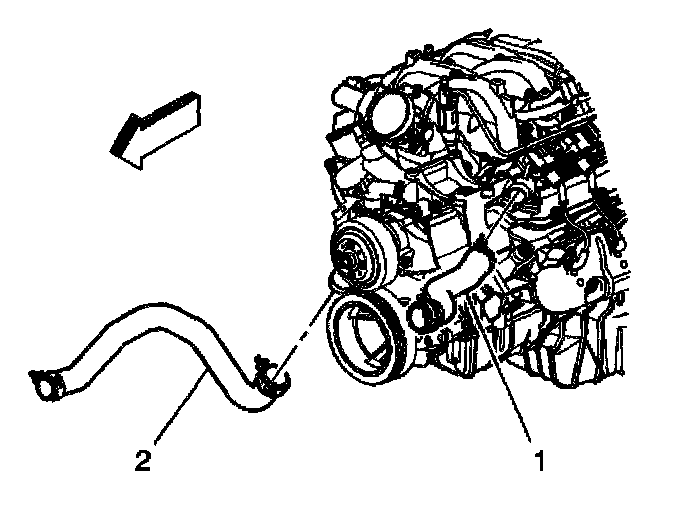 2

1