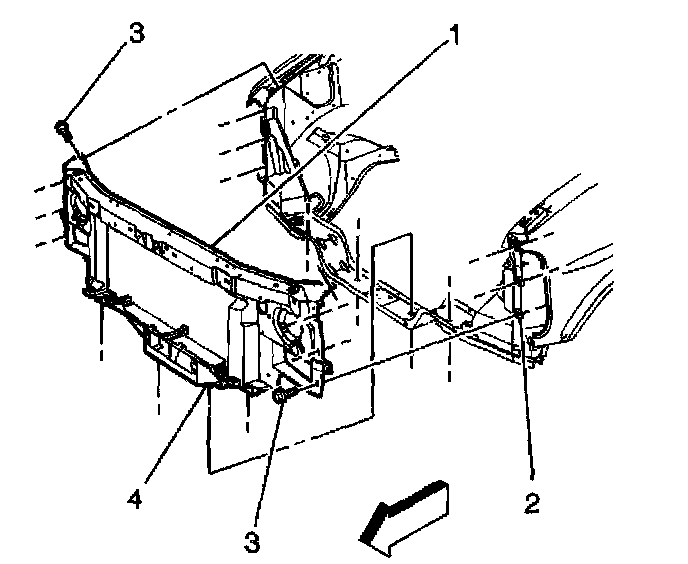 3
1
4
3
2