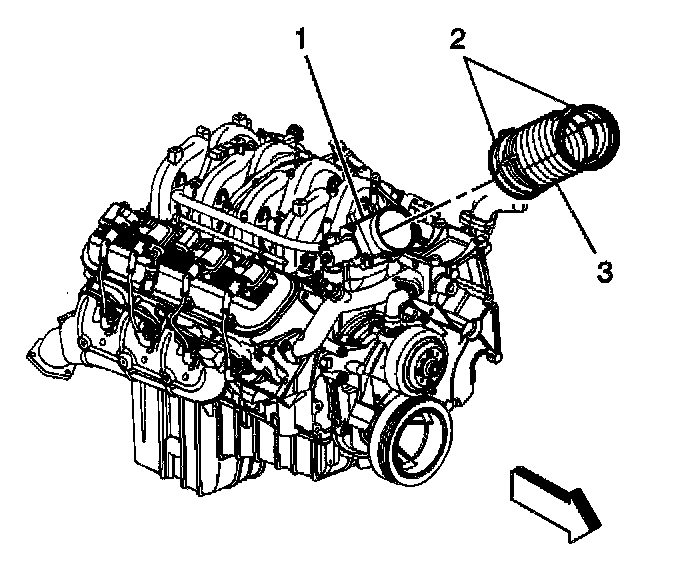 1
2
3