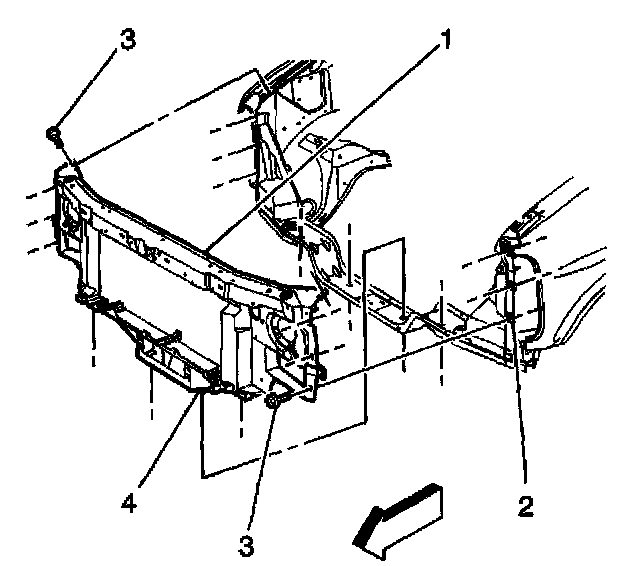 3
1
4
3
2