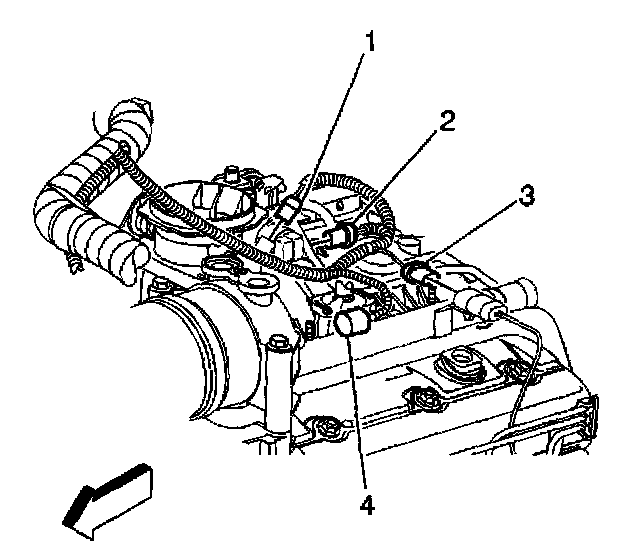 1
2
3
4