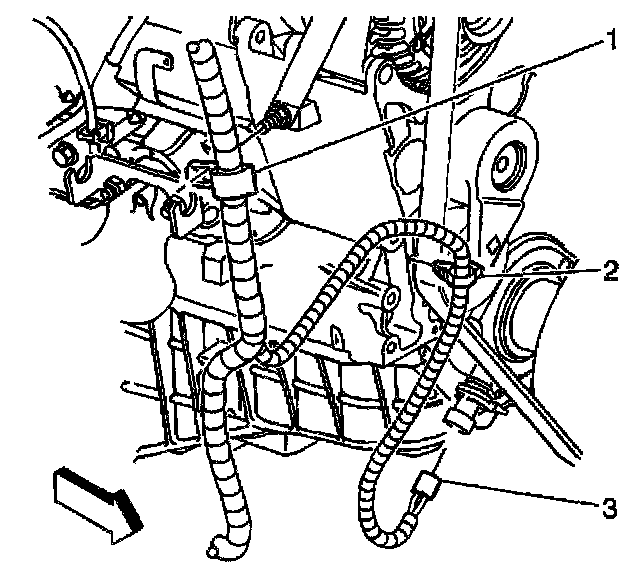 1
2
3