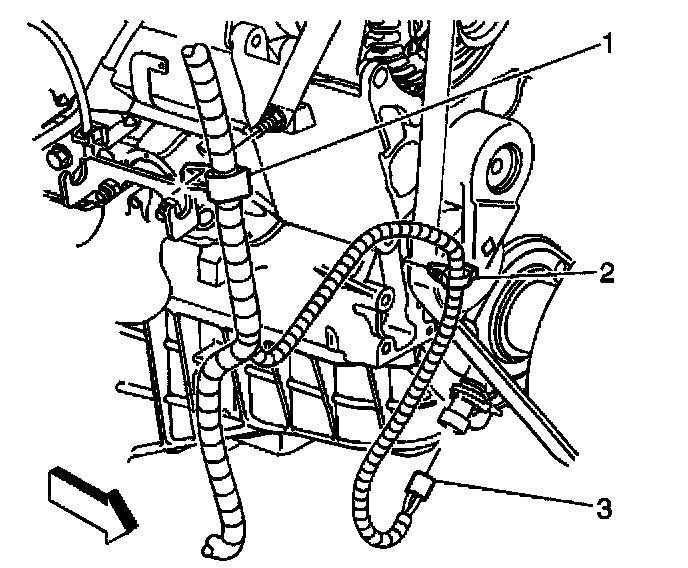 1
2
3