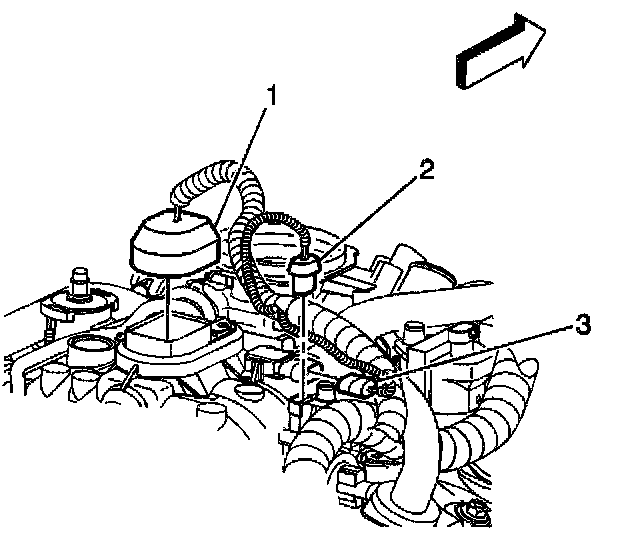 1
2
3