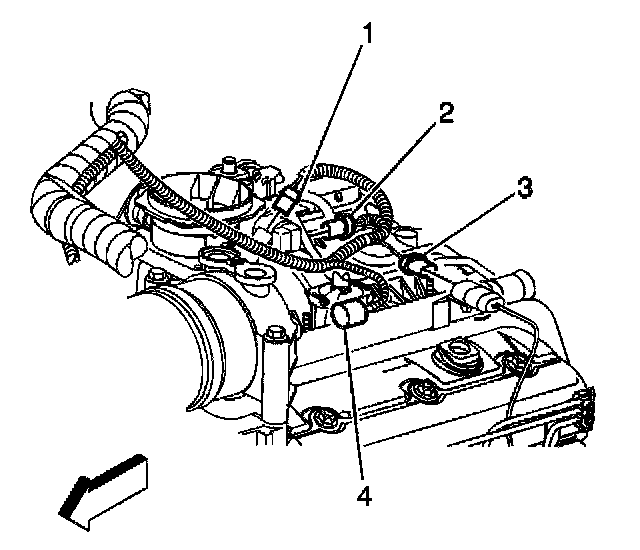 1
2
3
4