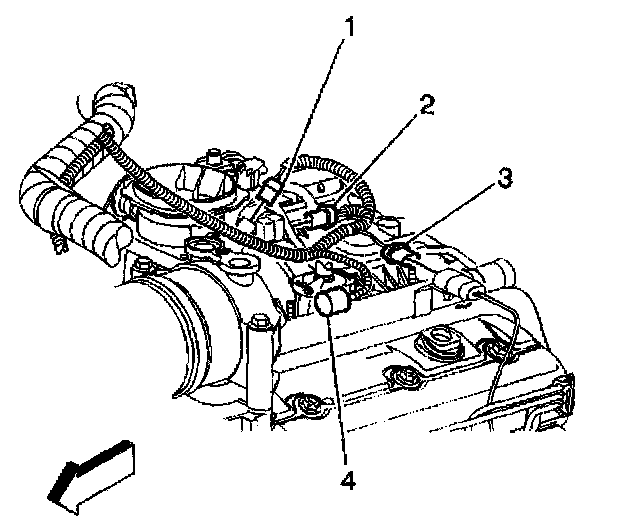 1
2
3
4