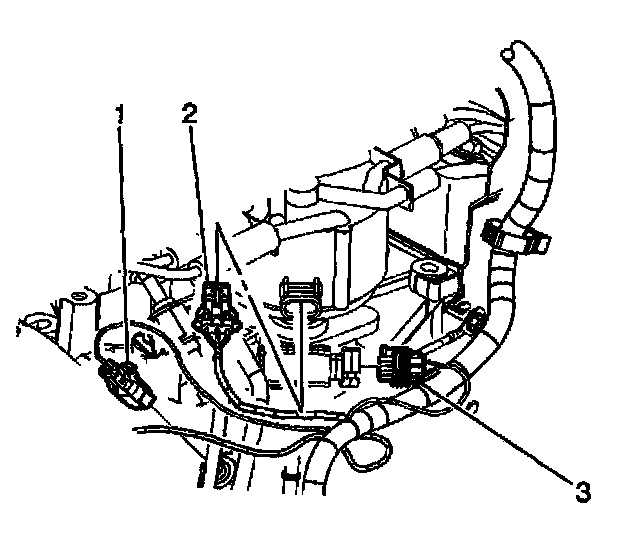 1
2
3