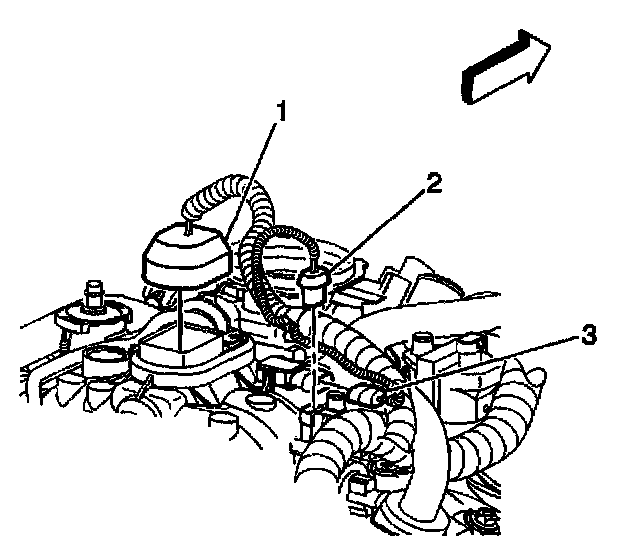 1
2
3