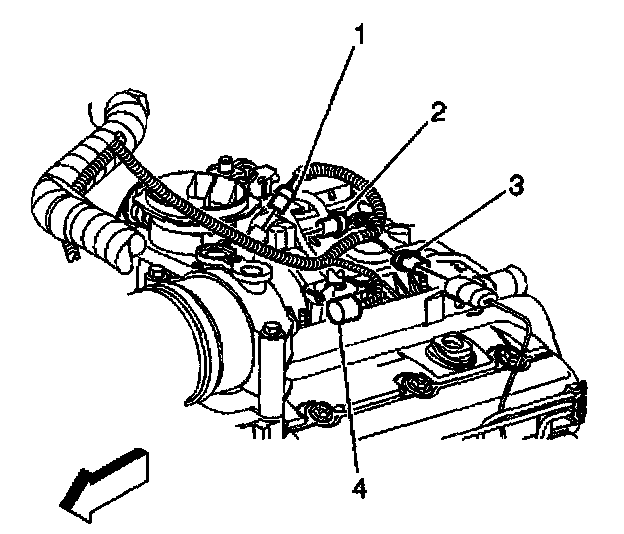 1
2
3
4