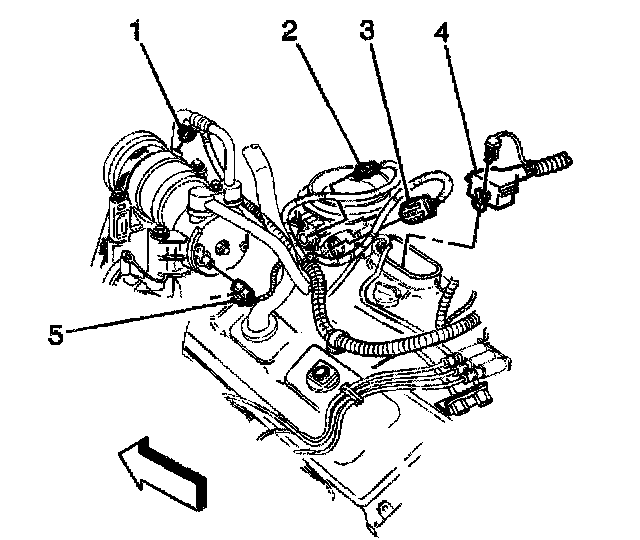 1
2
3
4
5