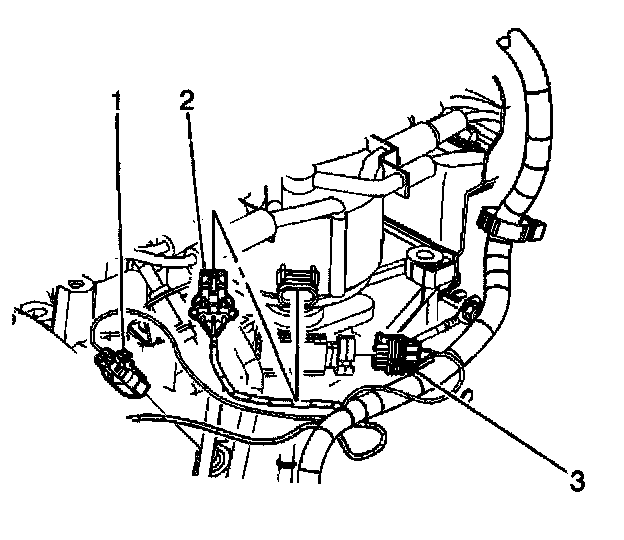 1
2
3