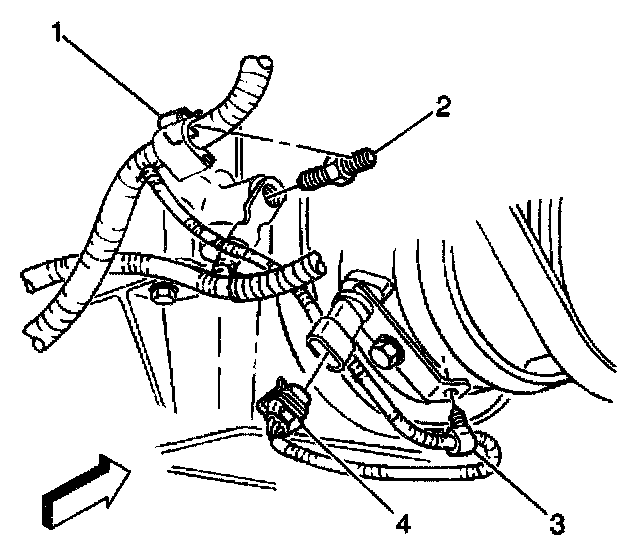 1
2
4
3