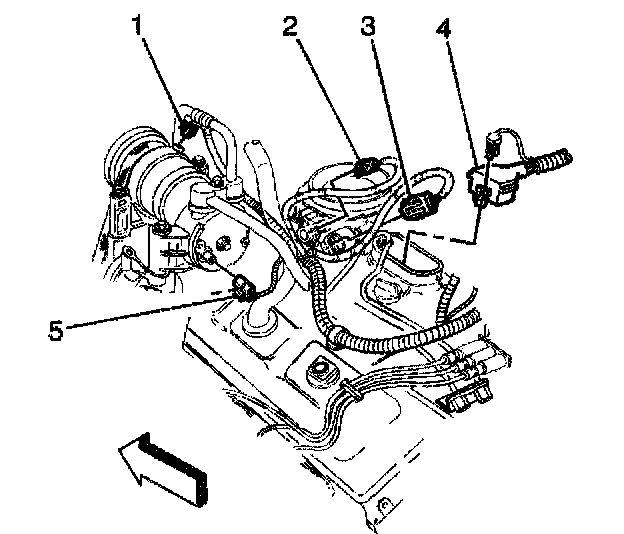 1
2
3
4
5