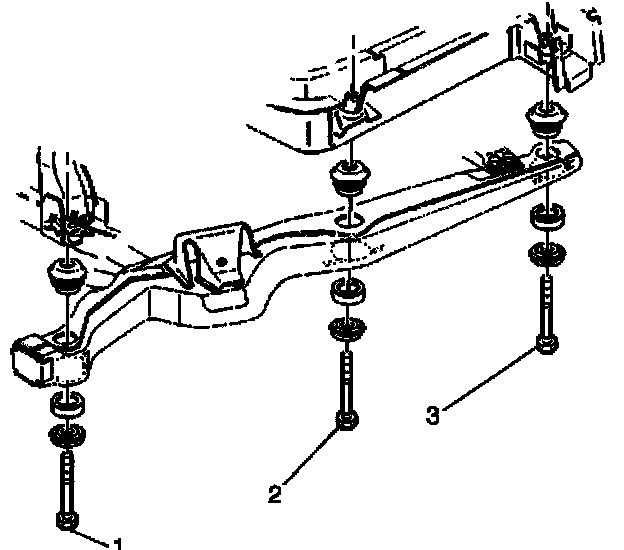 3
2
1