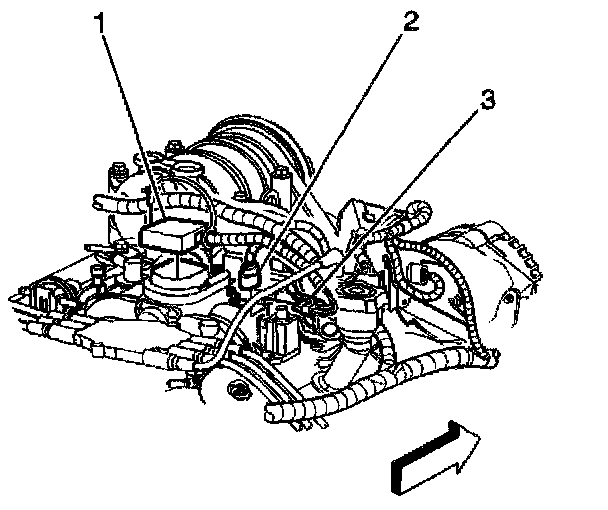 1
2
3