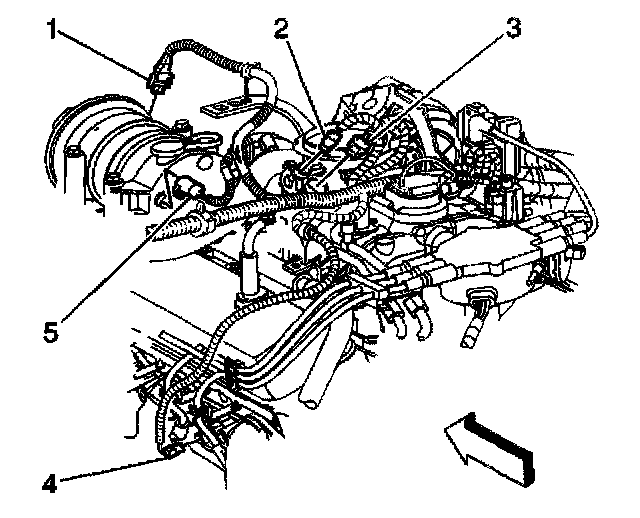 1
2
3
5
4