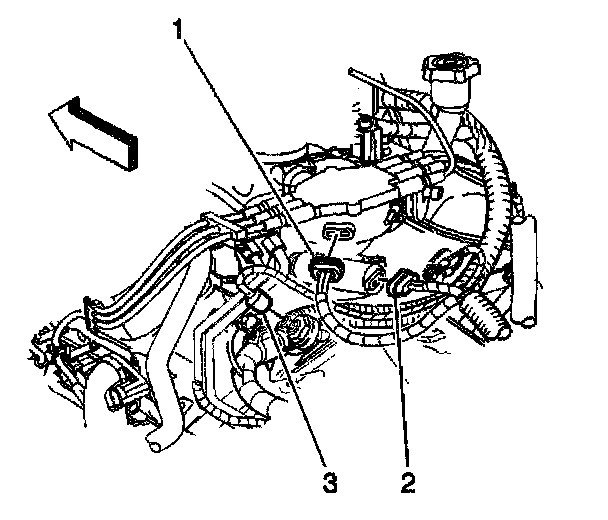 1

3

2