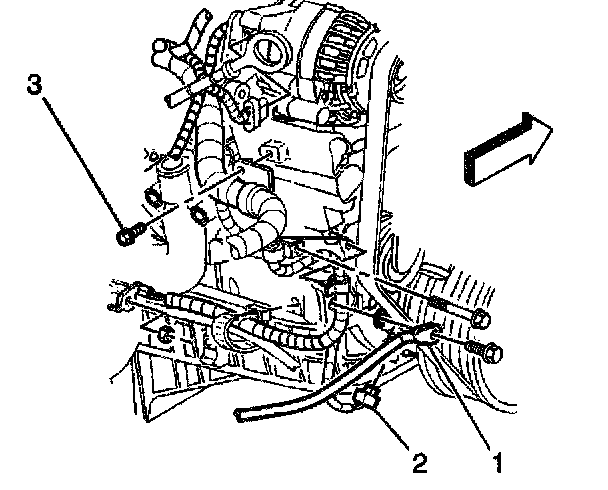 3

2

1