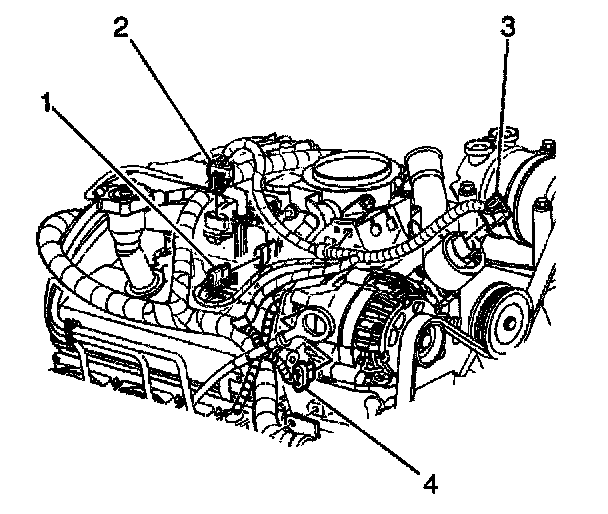 2
3
1
4