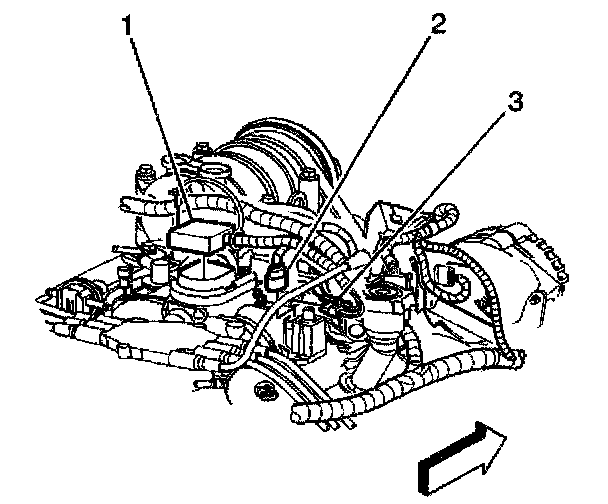 1
2
3