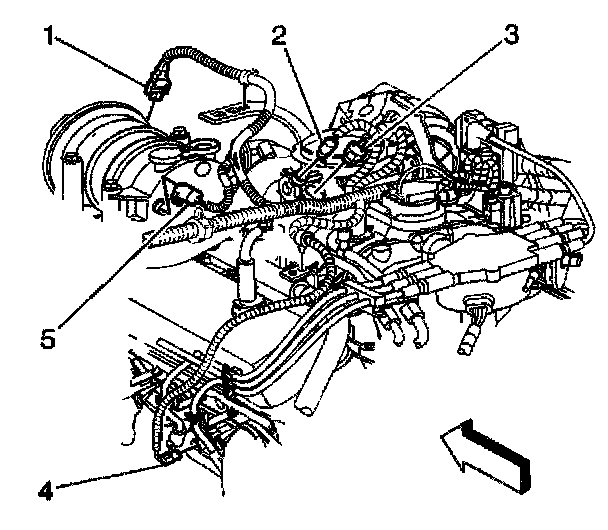 1
2
3
5
4