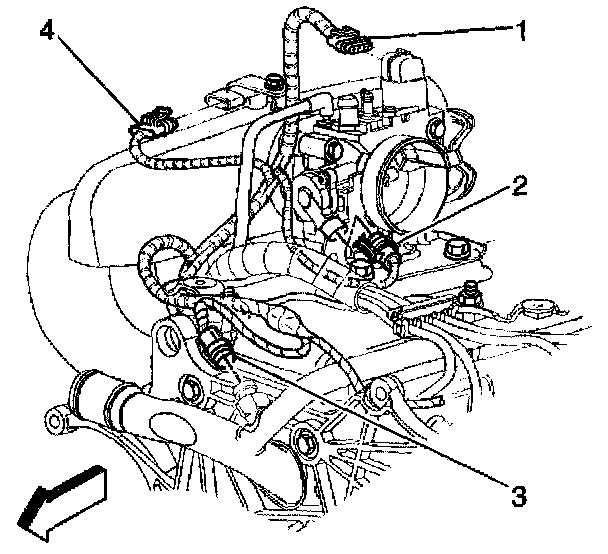 4
1
2
3