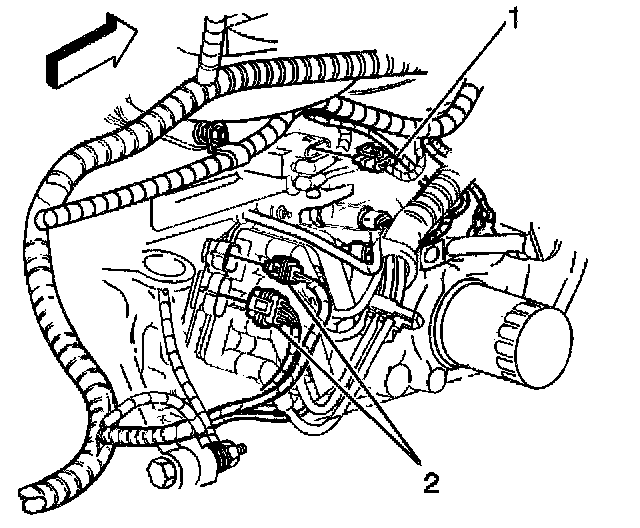 1

2