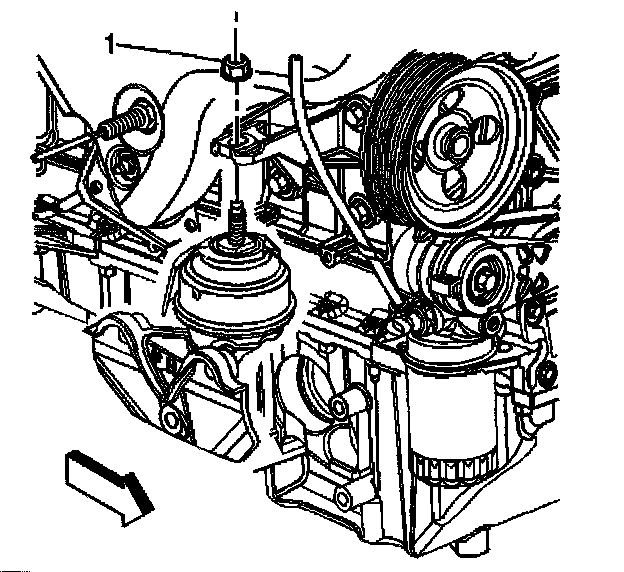 1