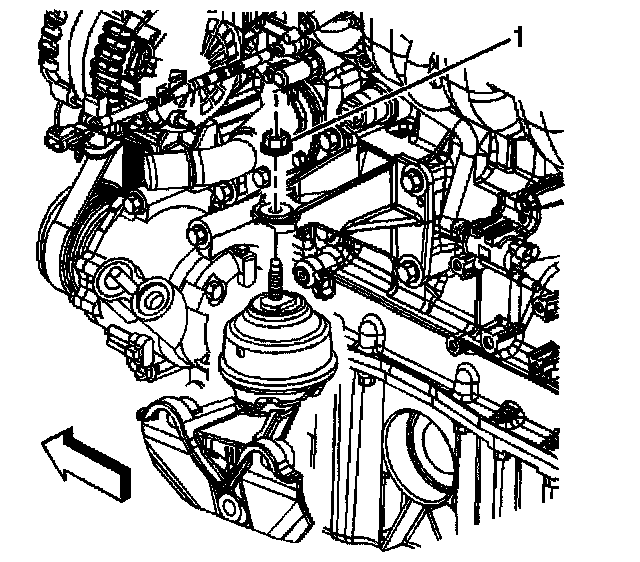 1