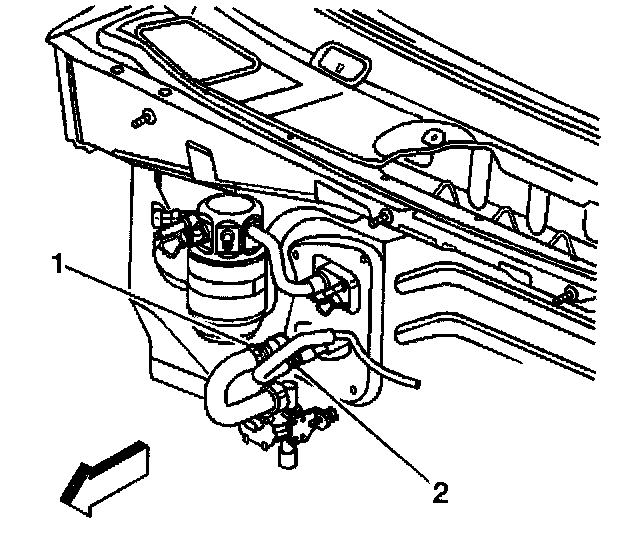 1

2