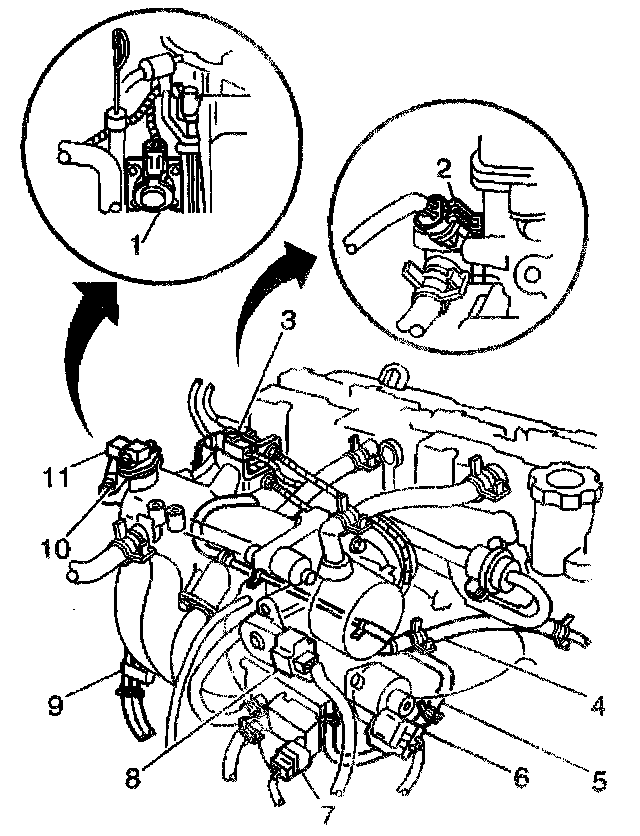 1
2
3
11
10
9
8
7
6
5
4