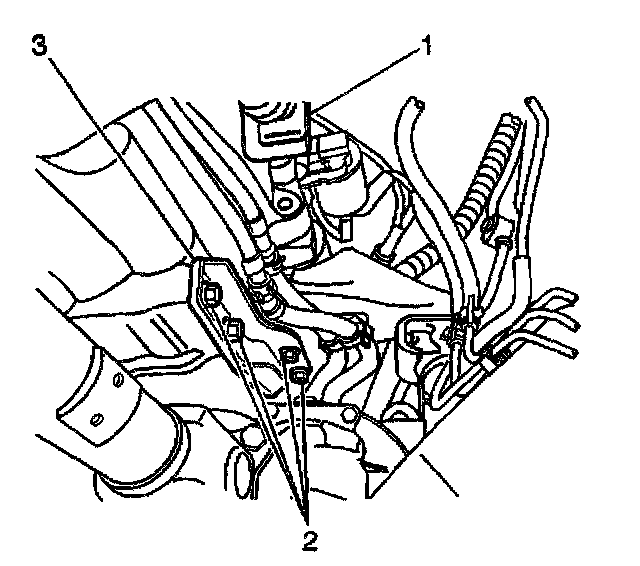 3
1
2