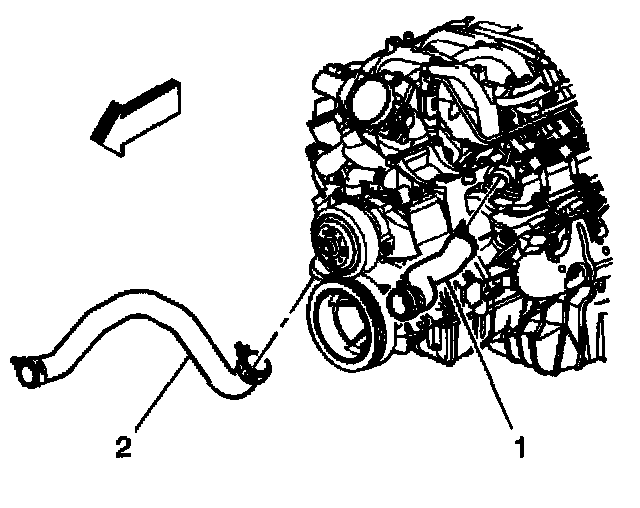 2

1