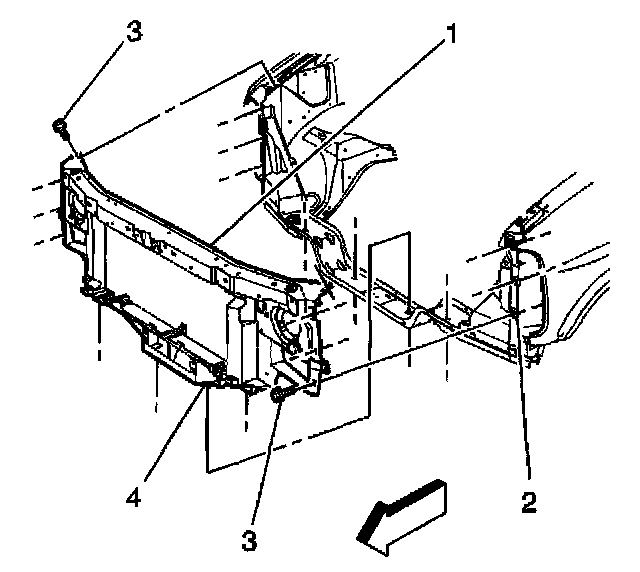 3
1
4
3
2