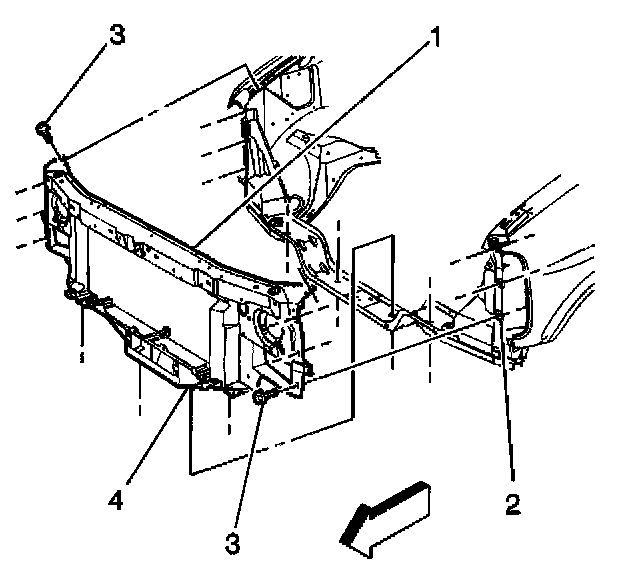 3
1
4
3
2