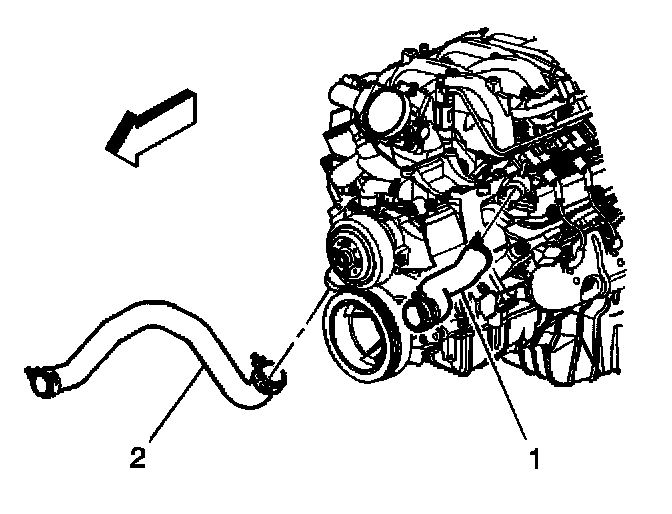 2

1