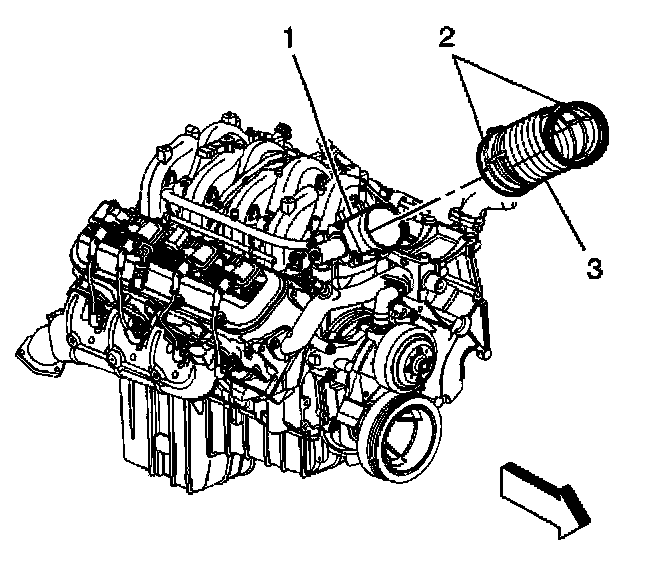 1
2
3