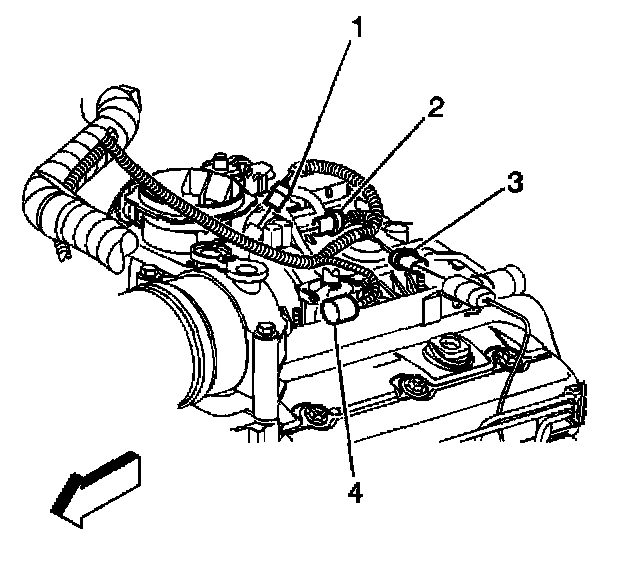 1
2
3
4