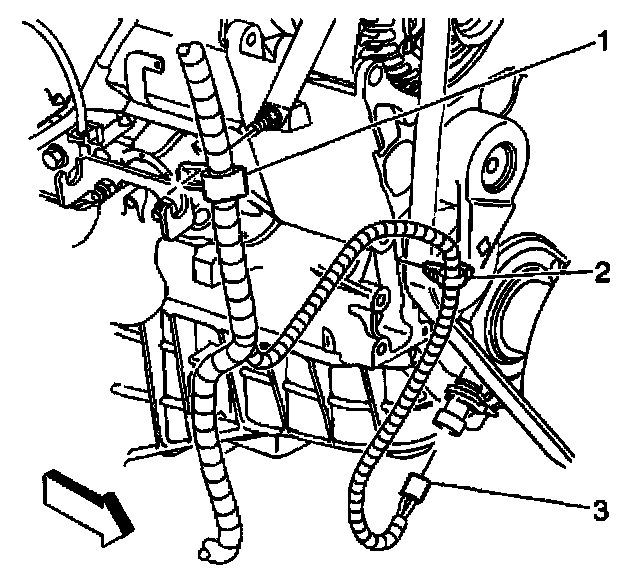 1
2
3