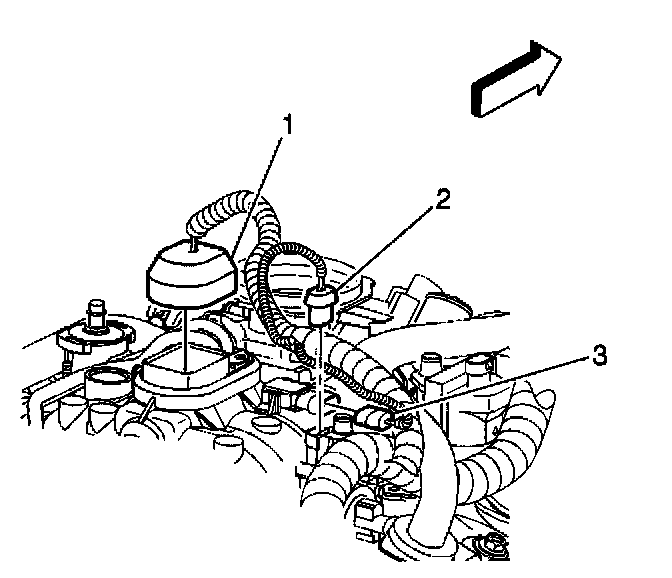 1
2
3