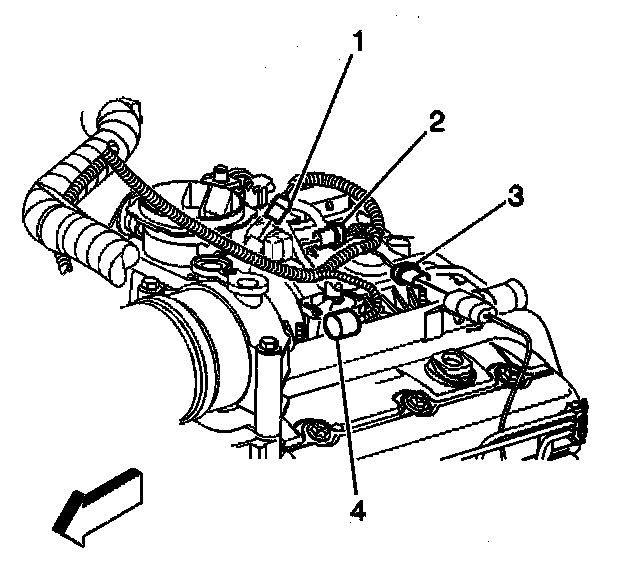 1
2
3
4