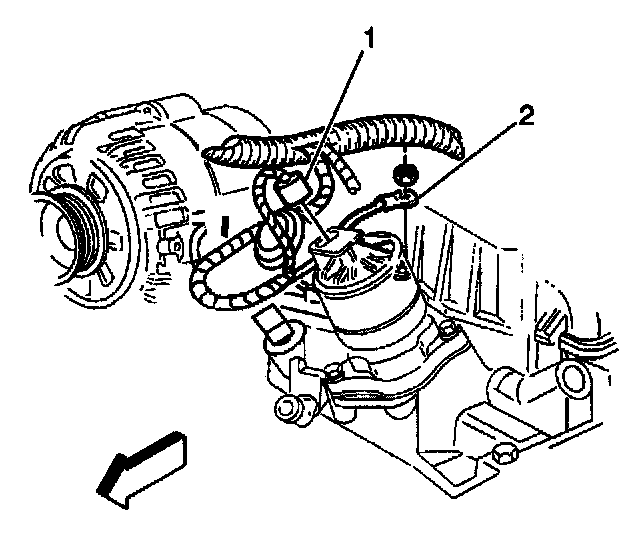 1

2