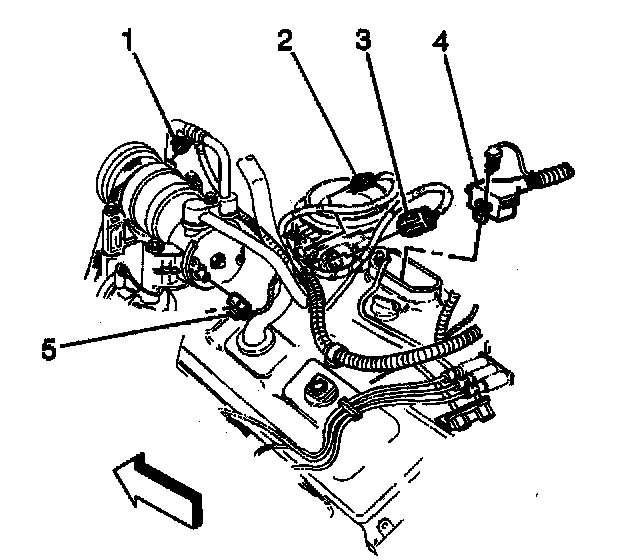 1
2
3
4
5