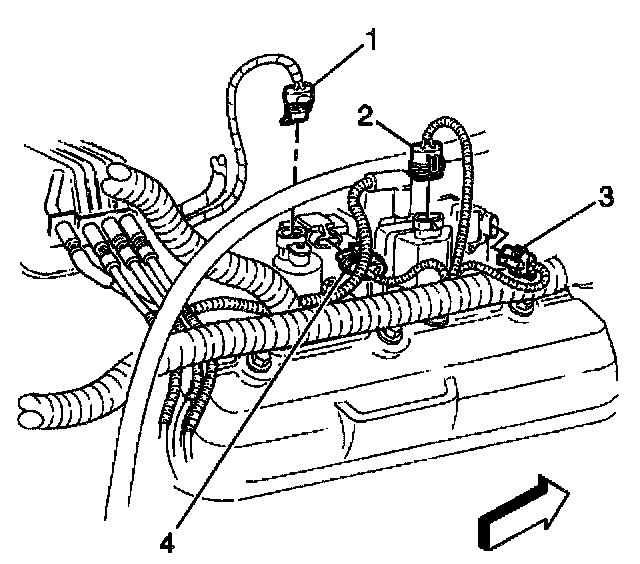 1
2
3
4