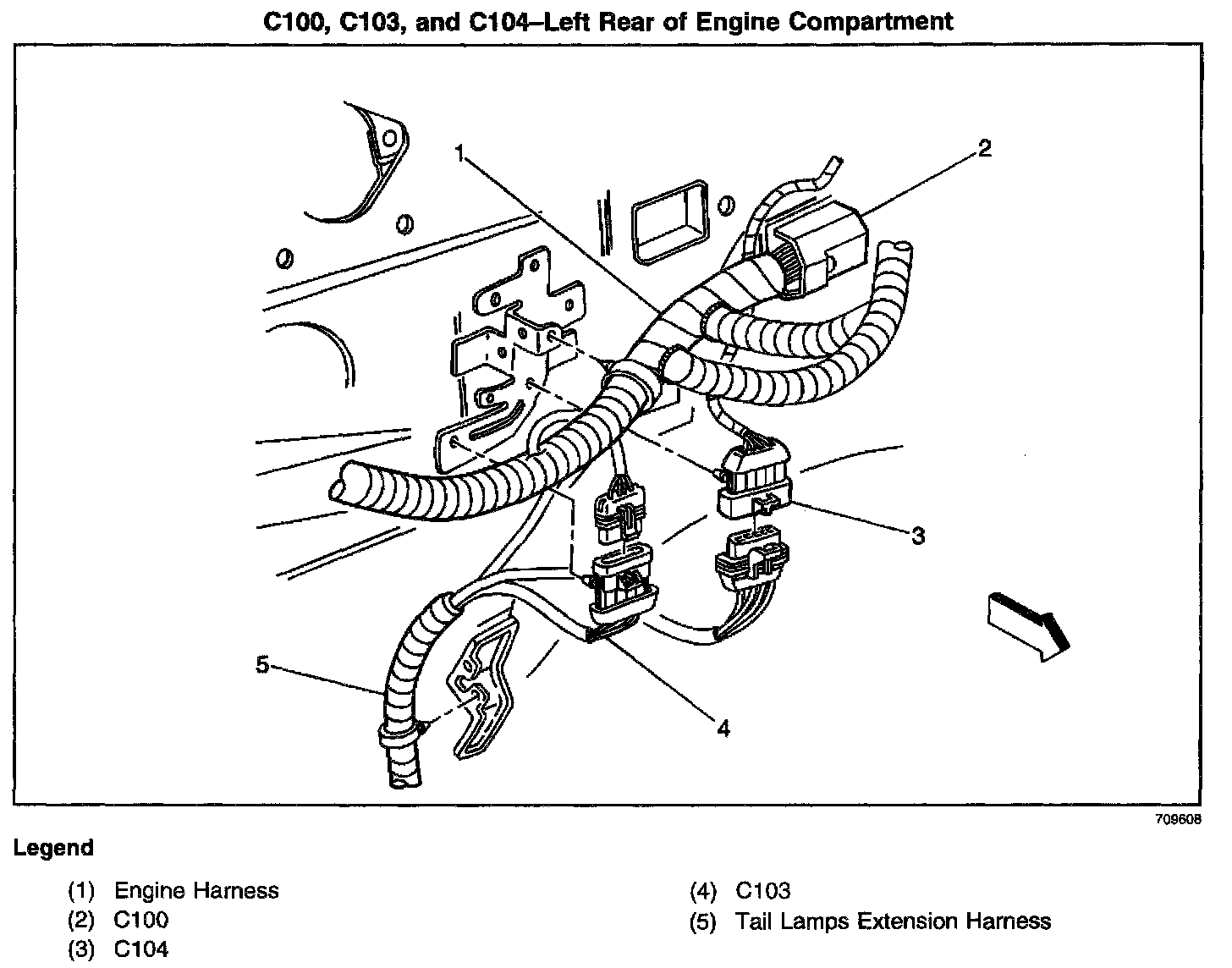 C100, C103, and C104–Left Rear of Engine Compartment

1
2
3
4
5

709608

Legend

(1) Engine Harness
(2) C100
(3) C104

(4) C103
(5) Tail Lamps Extension Harness