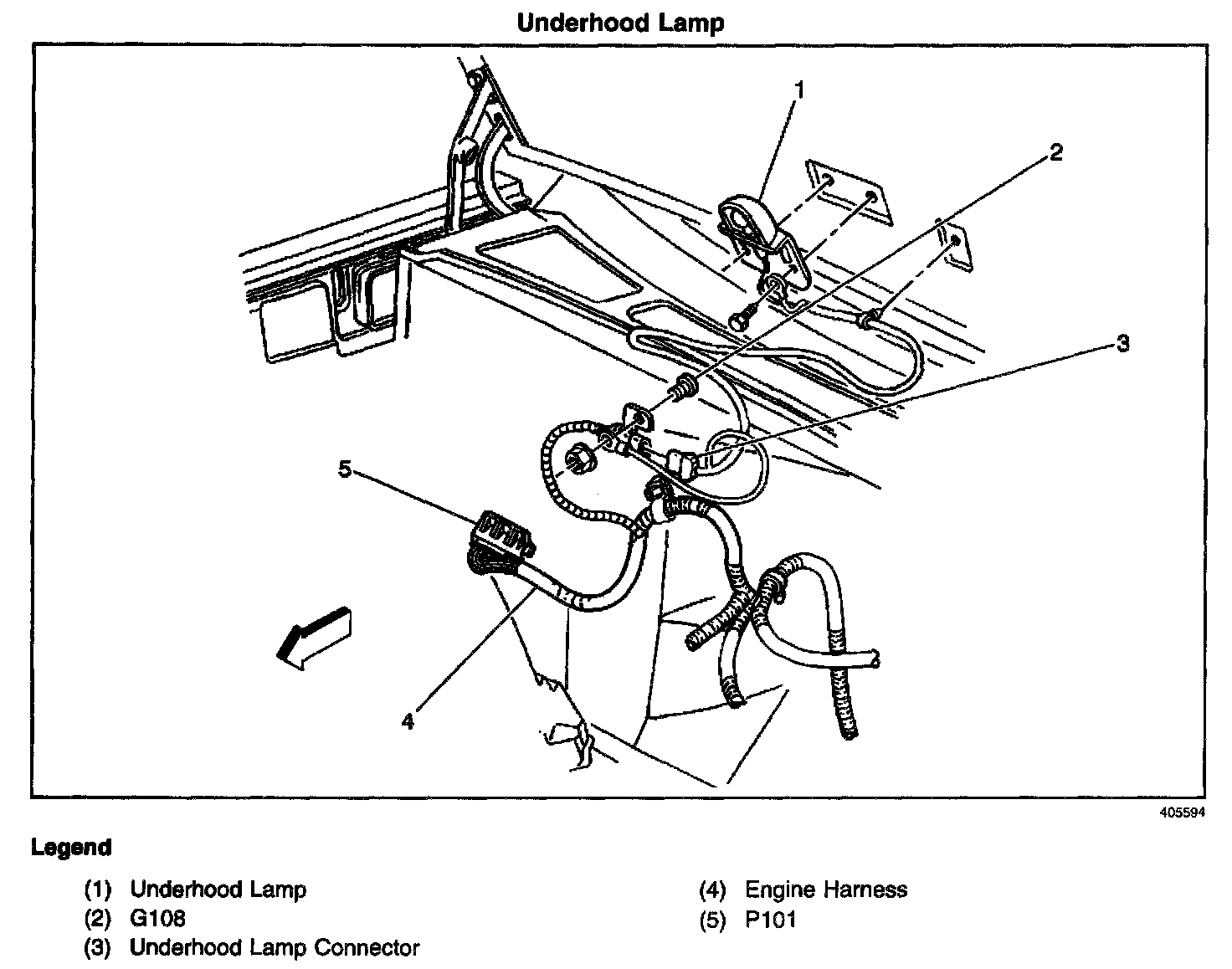 Underhood Lamp

1
2
3
5
4

405594

Legend

(1) Underhood Lamp
(2) G108
(3) Underhood Lamp Connector

(4) Engine Harness
(5) P101